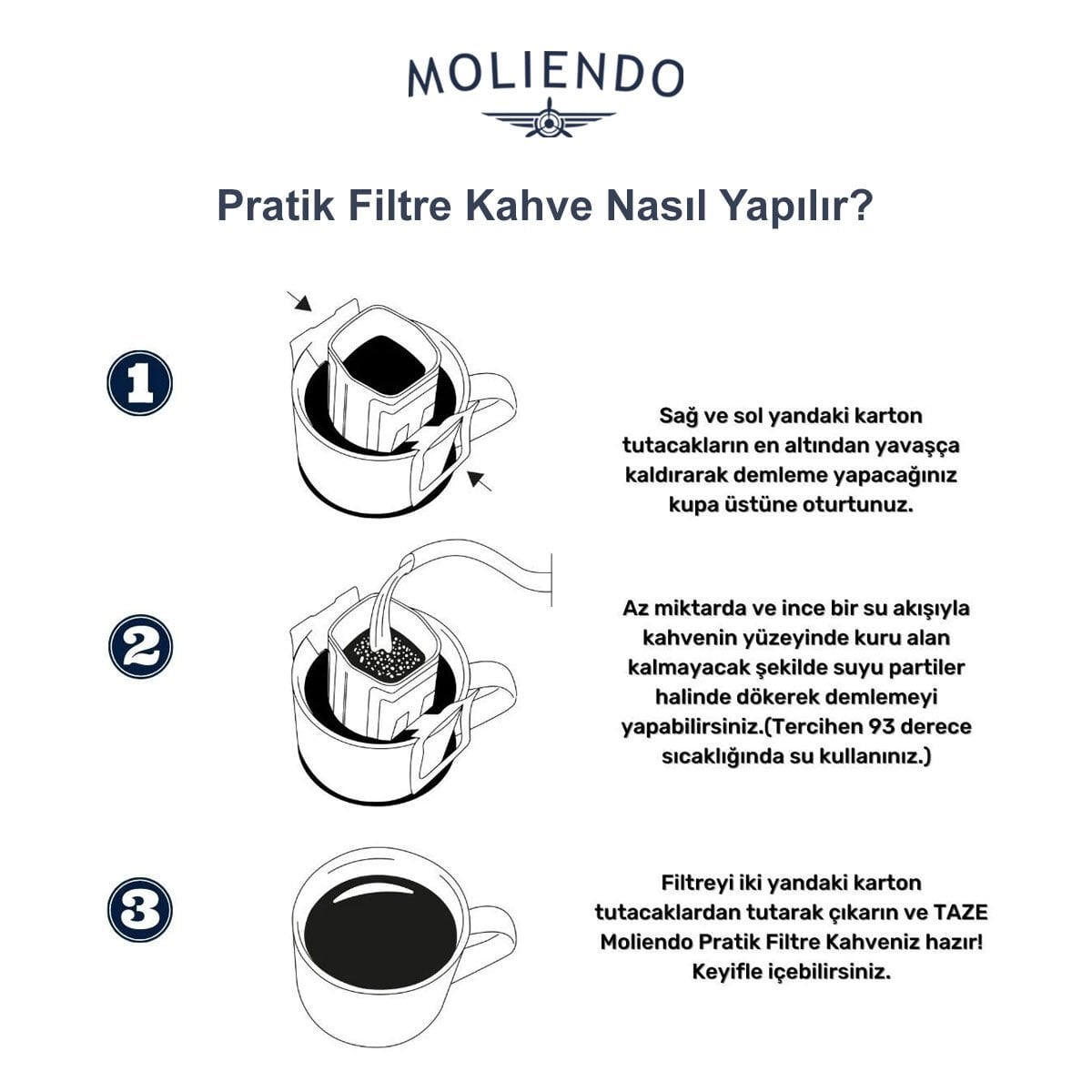 MOLIENDO

Pratik Filtre Kahve Nasıl Yapılır?

1

Sağ ve sol yandaki karton tutacakların en altından yavaşça kaldırarak demleme yapacağınız kupa üstüne oturtunuz.

2

Az miktarda ve ince bir su akışıyla kahvenin yüzeyinde kuru alan kalmayacak şekilde suyu partiler halinde dökerek demlemeyi yapabilirsiniz.(Tercihen 93 derece sıcaklığında su kullanınız.)

3

Filtreyi iki yandaki karton tutacaklardan tutarak çıkarın ve TAZE Moliendo Pratik Filtre Kahveniz hazır! Keyifle içebilirsiniz.