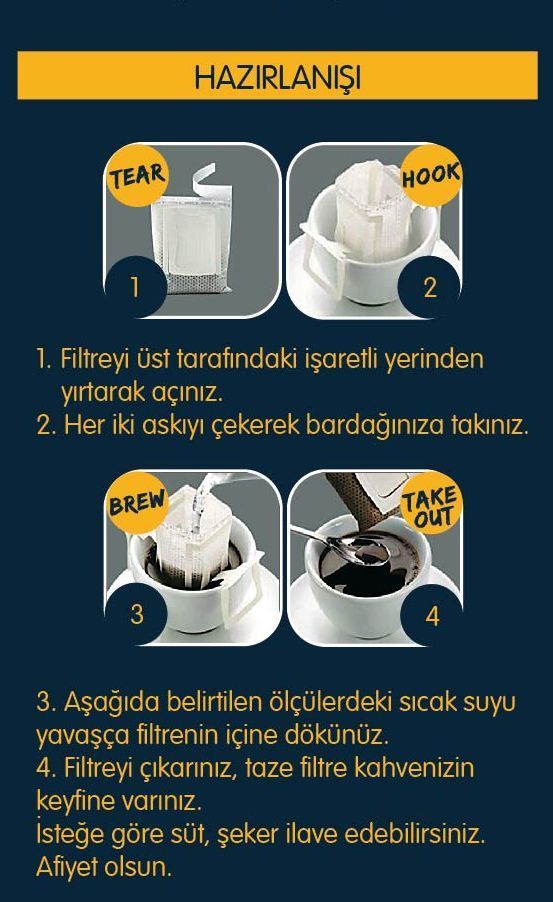 HAZIRLANIŞI

TEAR

1

HOOK

2

1. Filtreyi üst tarafındaki işaretli yerinden yırtarak açınız.
2. Her iki askıyı çekerek bardağınıza takınız.

BREW

3

TAKE OUT

4

3. Aşağıda belirtilen ölçülerdeki sıcak suyu yavaşça filtrenin içine dökünüz.
4. Filtreyi çıkarınız, taze filtre kahvenizin keyfine varınız.
İsteğe göre süt, şeker ilave edebilirsiniz.
Afiyet olsun.